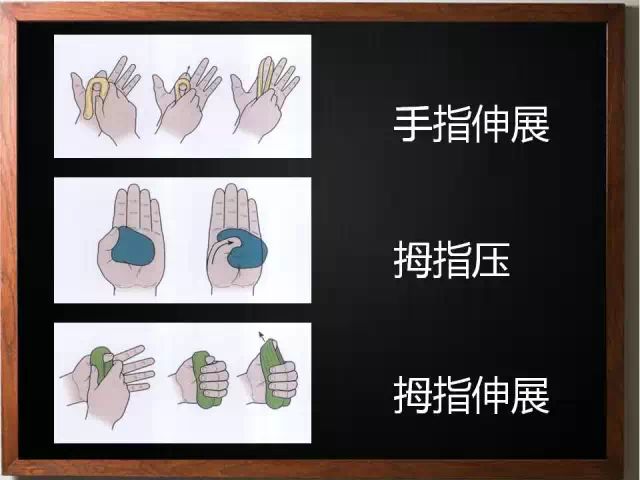 手指伸展

拇指压

拇指伸展