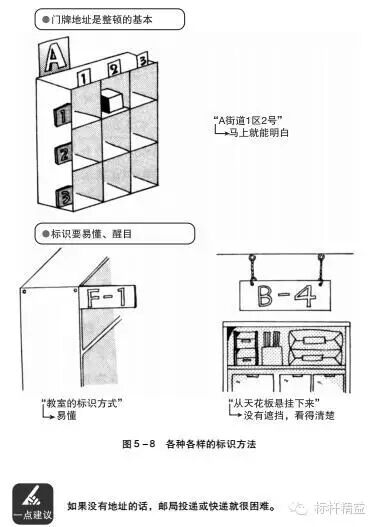 ●门牌地址是整顿的基本

A
1 2 3
1
2
3

"A街道1区2号"
→马上就能明白

●标识要易懂、醒目

F-1

B-4

"教室的标识方式"
→易懂

"从天花板悬挂下来"
→没有遮挡，看得清楚

图5－8　各种各样的标识方法

一点建议

如果没有地址的话，邮局投递或快递就很困难。

标杆精益