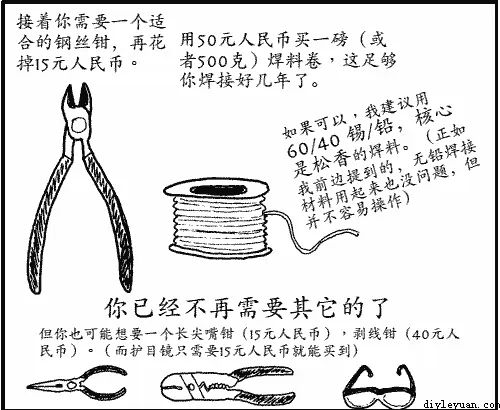 接着你需要一个适合的钢丝钳，再花掉15元人民币。

用50元人民币买一磅（或者500克）焊料卷，这足够你焊接好几年了。

如果可以，我建议用60/40 锡/铅，核心是松香的焊料。（正如我前边提到的，无铅焊接材料用起来也没问题，但并不容易操作）

你已经不再需要其它的了

但你也可能想要一个长尖嘴钳（15元人民币），剥线钳（40元人民币）。（而护目镜只需要15元人民币就能买到）

diyleyuan.com