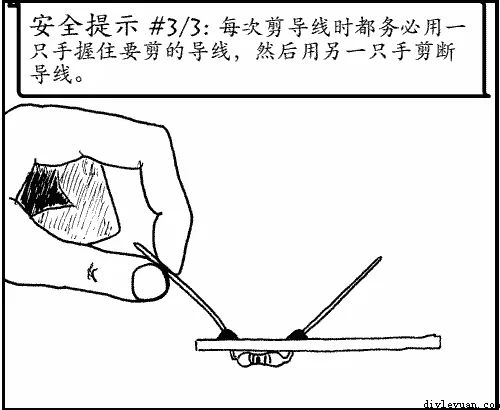 安全提示 #3/3: 每次剪导线时都务必用一只手握住要剪的导线，然后用另一只手剪断导线。

diyleyuan.co