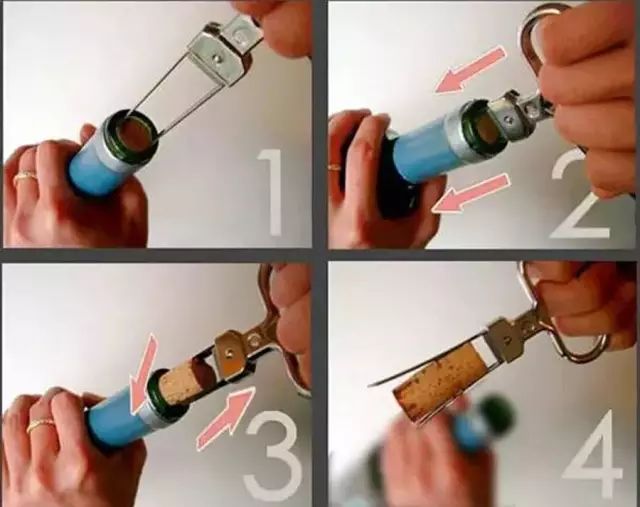 1

2

3

4