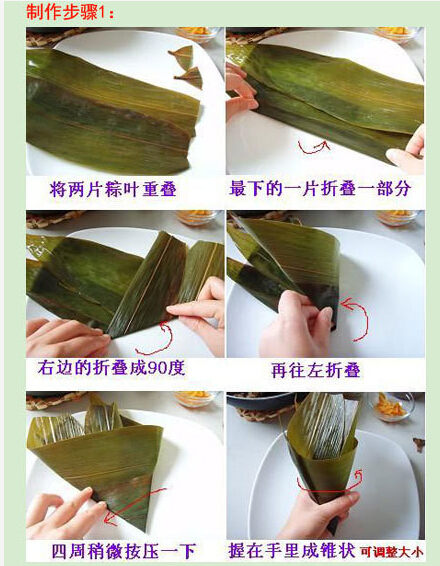 制作步骤1：

将两片粽叶重叠

最下的一片折叠一部分

右边的折叠成90度

再往左折叠

四周稍微按压一下

握在手里成锥状 可调整大小