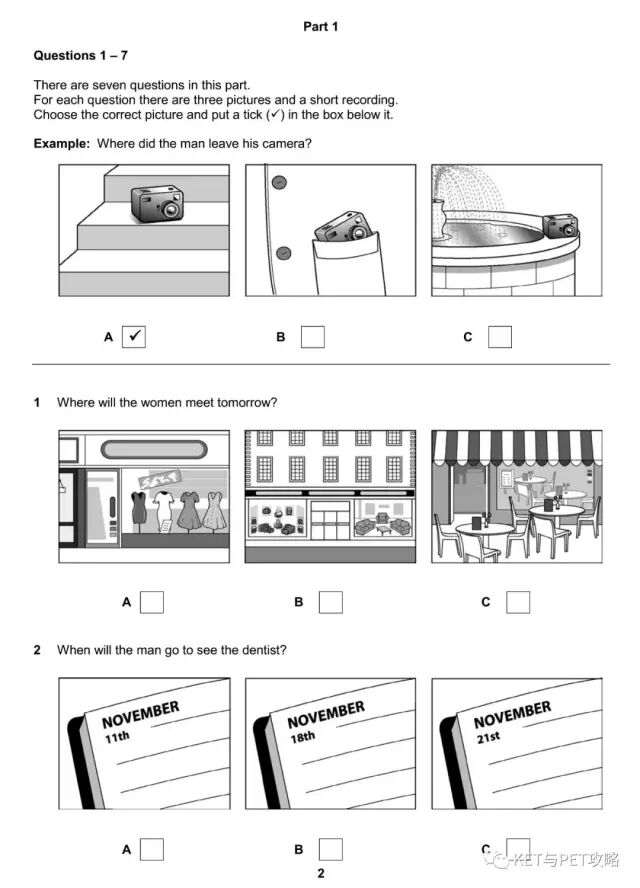 Part 1

Questions 1 – 7

There are seven questions in this part.
For each question there are three pictures and a short recording.
Choose the correct picture and put a tick (✓) in the box below it.

Example: Where did the man leave his camera?

A ✓ B C

1 Where will the women meet tomorrow?

SALE

A B C

2 When will the man go to see the dentist?

NOVEMBER 11th

NOVEMBER 18th

NOVEMBER 21st

A B C

2

KET与PET攻略