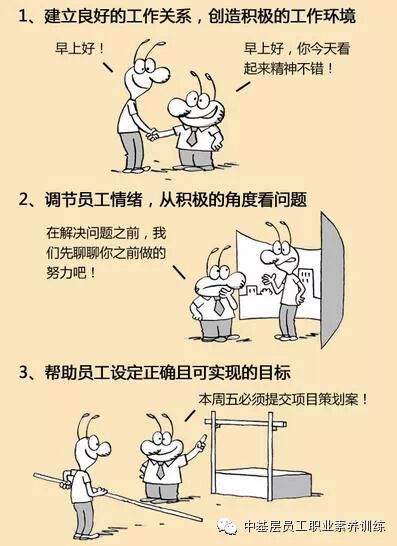 1、建立良好的工作关系，创造积极的工作环境

早上好！

早上好，你今天看起来精神不错！

2、调节员工情绪，从积极的角度看问题

在解决问题之前，我们先聊聊你之前做的努力吧！

3、帮助员工设定正确且可实现的目标

本周五必须提交项目策划案！

中基层员工职业素养训练