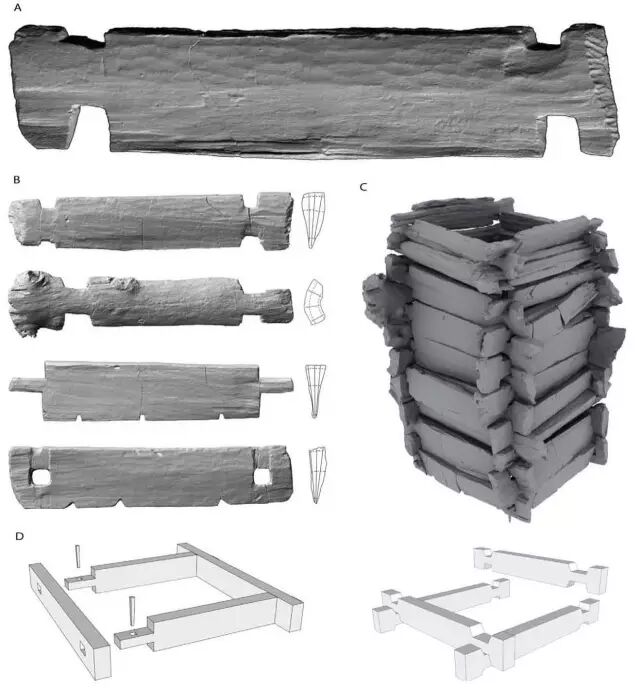 A

B

C

D