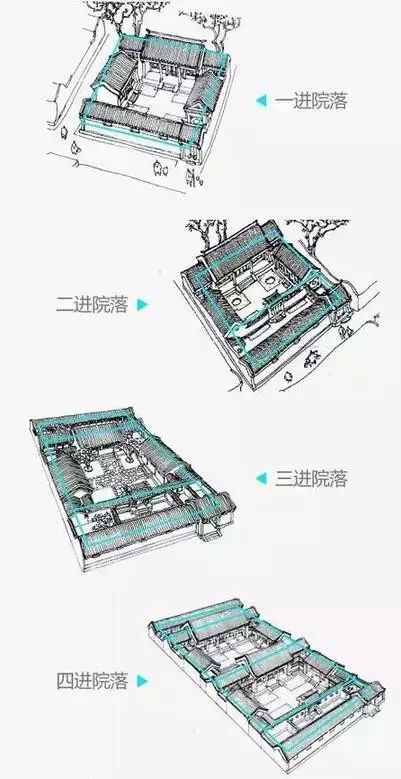 一进院落

二进院落

三进院落

四进院落