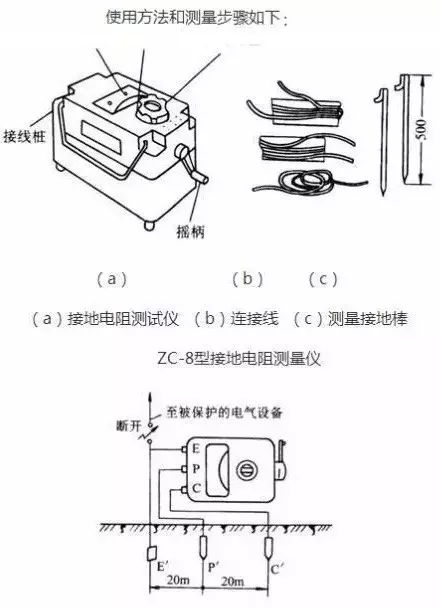 使用方法和测量步骤如下：

接线桩

摇柄

500

（a）

（b）

（c）

（a）接地电阻测试仪 （b）连接线 （c）测量接地棒

ZC-8型接地电阻测量仪

至被保护的电气设备

断开

E

P

C

E′

P′

C′

20m

20m