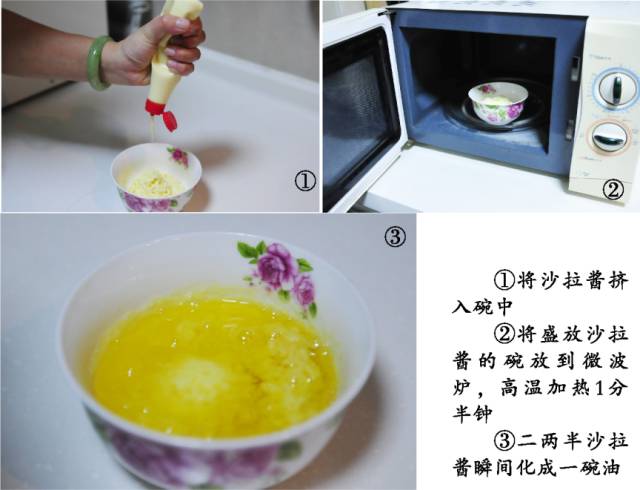 ①

②

③

①将沙拉酱挤入碗中

②将盛放沙拉酱的碗放到微波炉，高温加热1分半钟

③二两半沙拉酱瞬间化成一碗油