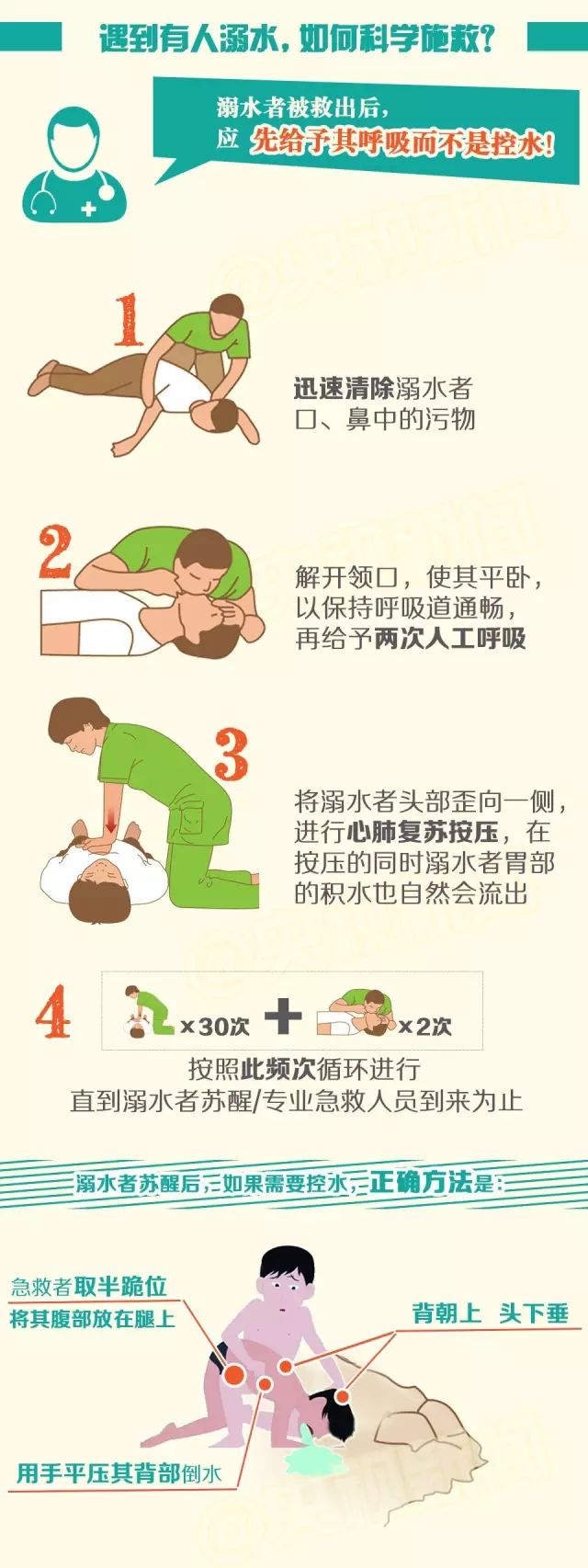 遇到有人溺水，如何科学施救？

溺水者被救出后，应 先给予其呼吸而不是控水！

1
迅速清除溺水者口、鼻中的污物

2
解开领口，使其平卧，以保持呼吸道通畅，再给予两次人工呼吸

3
将溺水者头部歪向一侧，进行心肺复苏按压，在按压的同时溺水者胃部的积水也自然会流出

4
×30次 + ×2次
按照此频次循环进行
直到溺水者苏醒/专业急救人员到来为止

溺水者苏醒后，如果需要控水，正确方法是：

急救者取半跪位
将其腹部放在腿上

背朝上 头下垂

用手平压其背部倒水