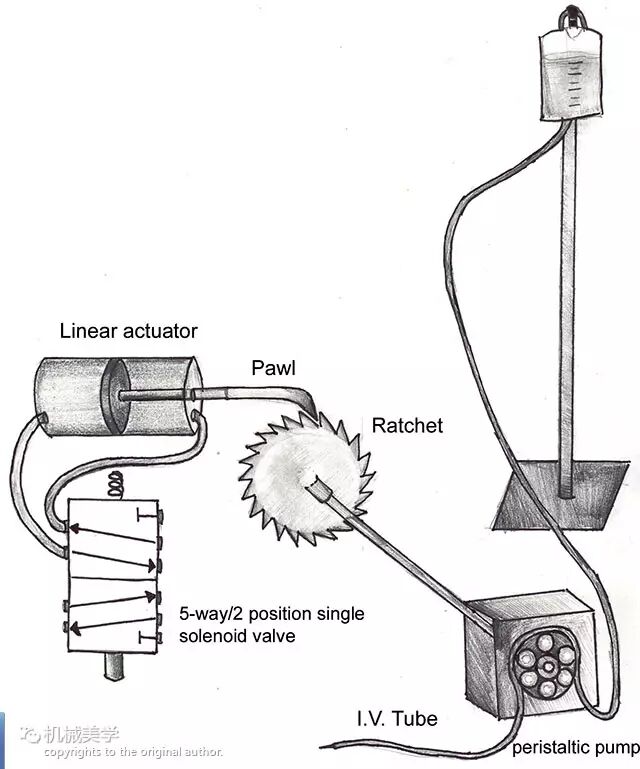 Linear actuator

Pawl

Ratchet

5-way/2 position single solenoid valve

I.V. Tube

peristaltic pump

机械美学
copyrights to the original author.