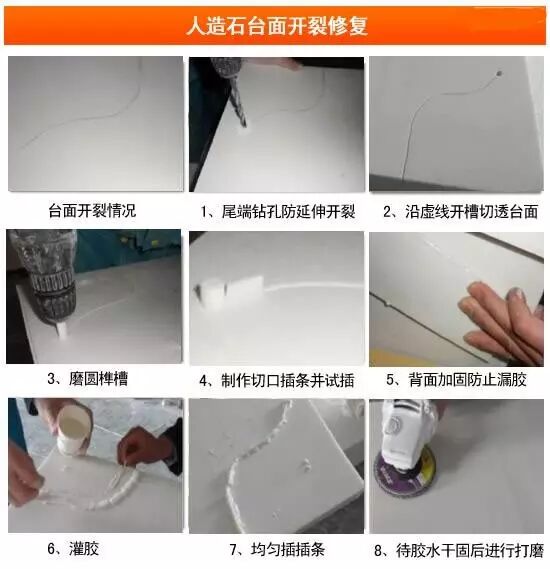 人造石台面开裂修复

台面开裂情况

1、尾端钻孔防延伸开裂

2、沿虚线开槽切透台面

3、磨圆榫槽

4、制作切口插条并试插

5、背面加固防止漏胶

6、灌胶

7、均匀插插条

8、待胶水干固后进行打磨