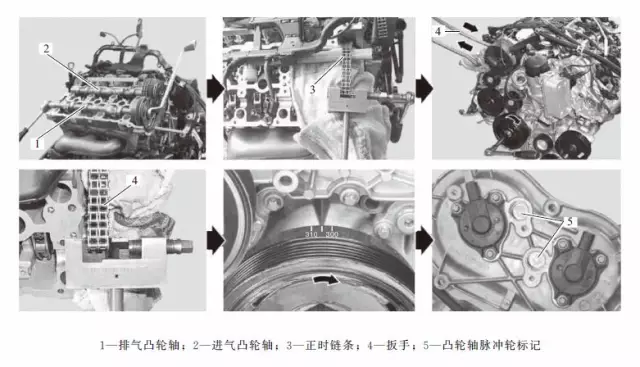 2

1

3

4

4

310 300

5

1—排气凸轮轴；2—进气凸轮轴；3—正时链条；4—扳手；5—凸轮轴脉冲轮标记