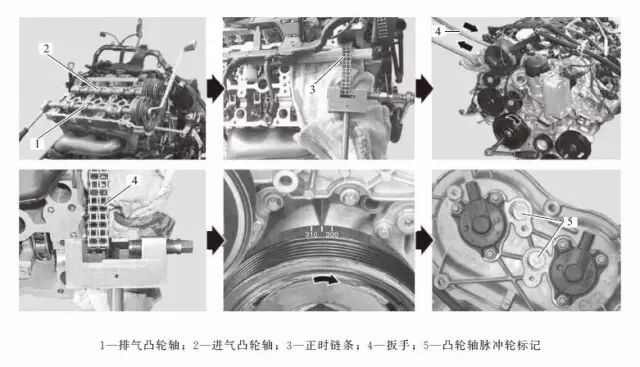 2
1
3
4
4
310 300
5

1—排气凸轮轴；2—进气凸轮轴；3—正时链条；4—扳手；5—凸轮轴脉冲轮标记