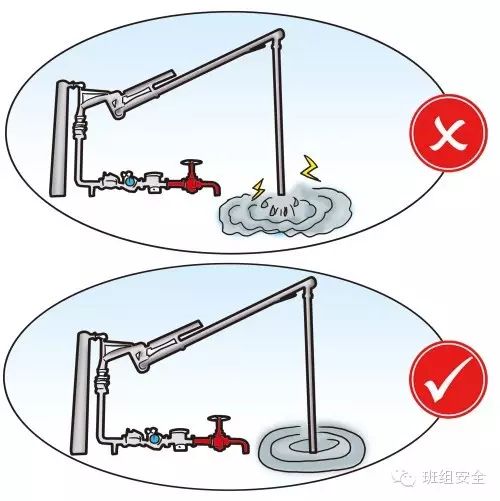 班组安全