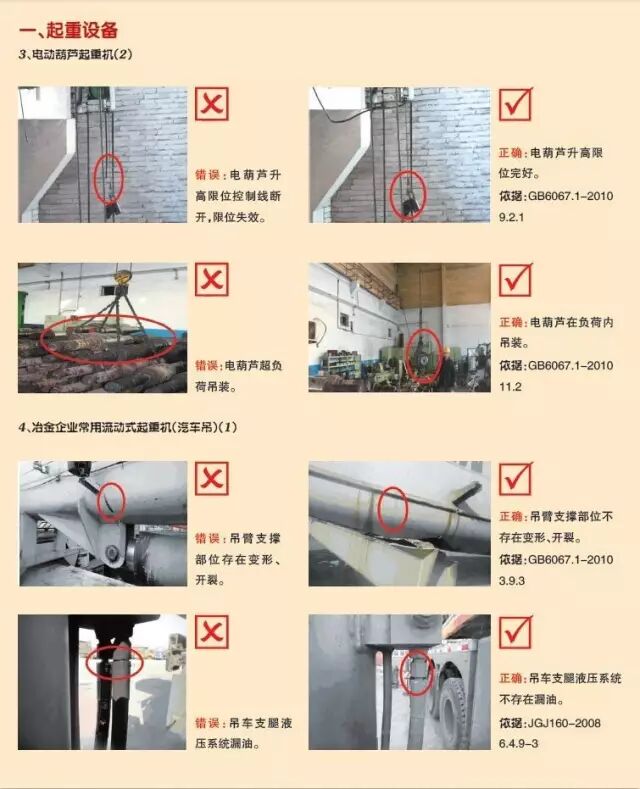 一、起重设备

3、电动葫芦起重机(2)

错误：电葫芦升高限位控制线断开，限位失效。

正确：电葫芦升高限位完好。

依据：GB6067.1-2010 9.2.1

错误：电葫芦超负荷吊装。

正确：电葫芦在负荷内吊装。

依据：GB6067.1-2010 11.2

4、冶金企业常用流动式起重机(汽车吊)(1)

错误：吊臂支撑部位存在变形、开裂。

正确：吊臂支撑部位不存在变形、开裂。

依据：GB6067.1-2010 3.9.3

错误：吊车支腿液压系统漏油。

正确：吊车支腿液压系统不存在漏油。

依据：JGJ160-2008 6.4.9-3