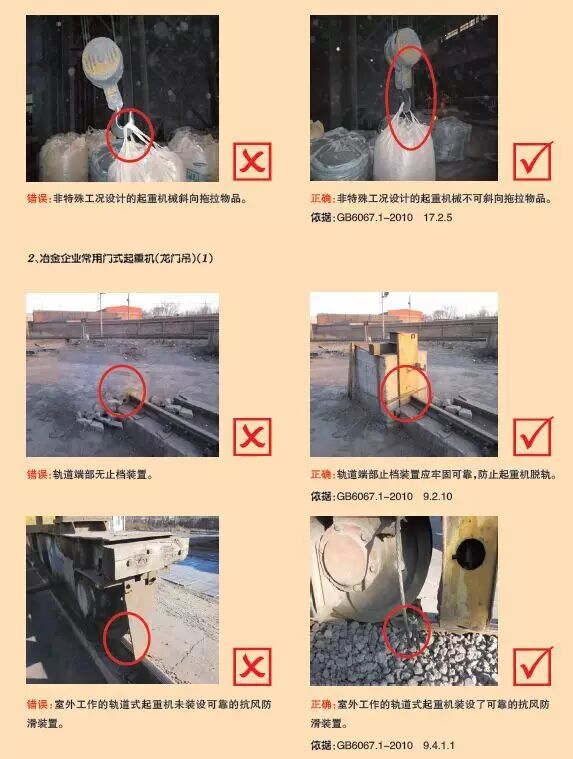 错误：非特殊工况设计的起重机械斜向拖拉物品。

正确：非特殊工况设计的起重机械不可斜向拖拉物品。

依据：GB6067.1-2010 17.2.5

2、冶金企业常用门式起重机（龙门吊）（1）

错误：轨道端部无止档装置。

正确：轨道端部止档装置应牢固可靠，防止起重机脱轨。

依据：GB6067.1-2010 9.2.10

错误：室外工作的轨道式起重机未装设可靠的抗风防滑装置。

正确：室外工作的轨道式起重机装设了可靠的抗风防滑装置。

依据：GB6067.1-2010 9.4.1.1