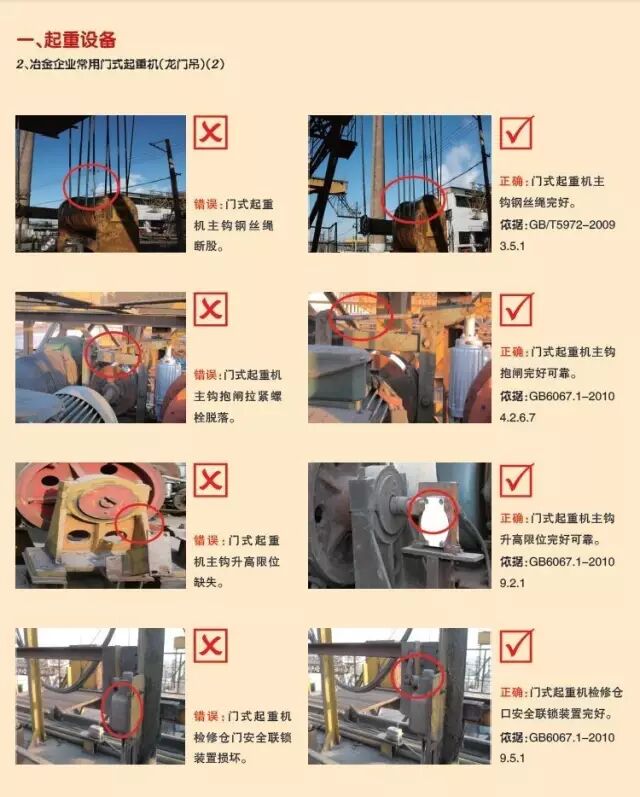 一、起重设备

2、冶金企业常用门式起重机(龙门吊)(2)

错误：门式起重机主钩钢丝绳断股。

正确：门式起重机主钩钢丝绳完好。
依据：GB/T5972-2009 3.5.1

错误：门式起重机主钩抱闸拉紧螺栓脱落。

正确：门式起重机主钩抱闸完好可靠。
依据：GB6067.1-2010 4.2.6.7

错误：门式起重机主钩升高限位缺失。

正确：门式起重机主钩升高限位完好可靠。
依据：GB6067.1-2010 9.2.1

错误：门式起重机检修仓门安全联锁装置损坏。

正确：门式起重机检修仓口安全联锁装置完好。
依据：GB6067.1-2010 9.5.1