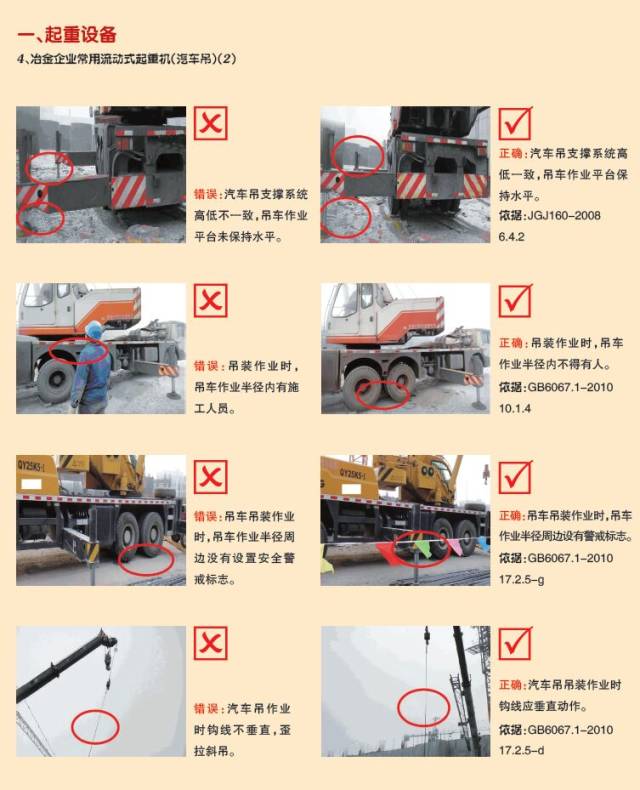 一、起重设备

4、冶金企业常用流动式起重机(汽车吊)(2)

错误:汽车吊支撑系统高低不一致,吊车作业平台未保持水平。

正确:汽车吊支撑系统高低一致,吊车作业平台保持水平。
依据:JGJ160-2008 6.4.2

错误:吊装作业时,吊车作业半径内有施工人员。

正确:吊装作业时,吊车作业半径内不得有人。
依据:GB6067.1-2010 10.1.4

QY25K5-I

错误:吊车吊装作业时,吊车作业半径周边没有设置安全警戒标志。

QY25K5-I

正确:吊车吊装作业时,吊车作业半径周边设有警戒标志。
依据:GB6067.1-2010 17.2.5-g

错误:汽车吊作业时钩线不垂直,歪拉斜吊。

正确:汽车吊吊装作业时钩线应垂直动作。
依据:GB6067.1-2010 17.2.5-d