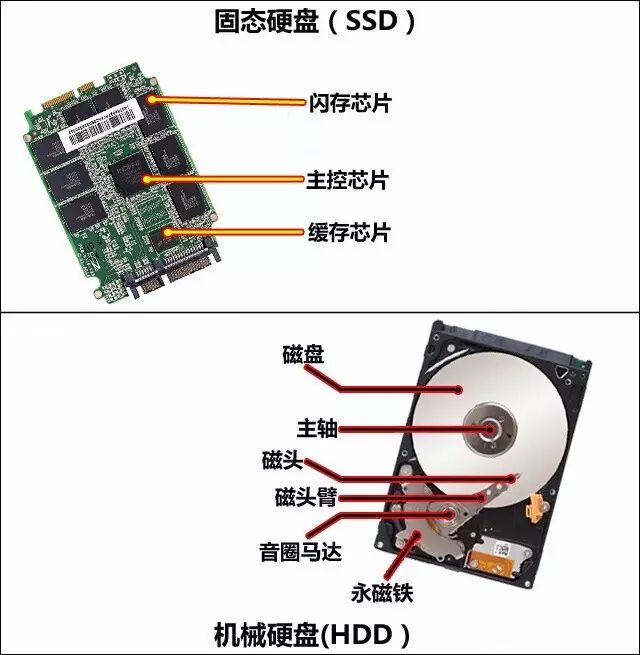 固态硬盘（SSD）

闪存芯片

主控芯片

缓存芯片

磁盘

主轴

磁头

磁头臂

音圈马达

永磁铁

机械硬盘(HDD）