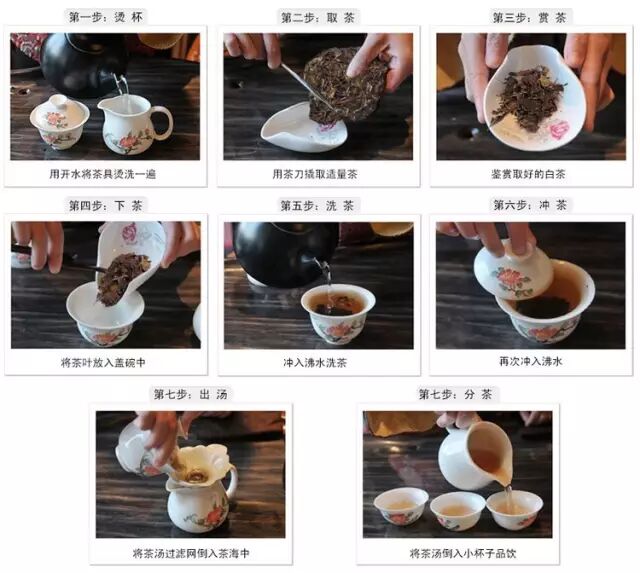 第一步：烫 杯

用开水将茶具烫洗一遍

第二步：取 茶

用茶刀撬取适量茶

第三步：赏 茶

鉴赏取好的白茶

第四步：下 茶

将茶叶放入盖碗中

第五步：洗 茶

冲入沸水洗茶

第六步：冲 茶

再次冲入沸水

第七步：出 汤

将茶汤过滤网倒入茶海中

第七步：分 茶

将茶汤倒入小杯子品饮