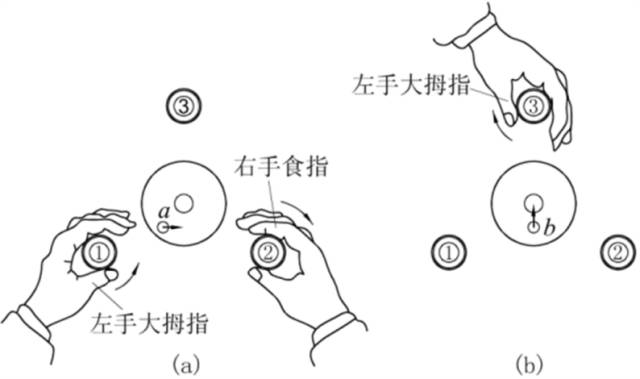 ③
右手食指
$a$
①
②
左手大拇指
(a)

左手大拇指
③
$b$
①
②
(b)