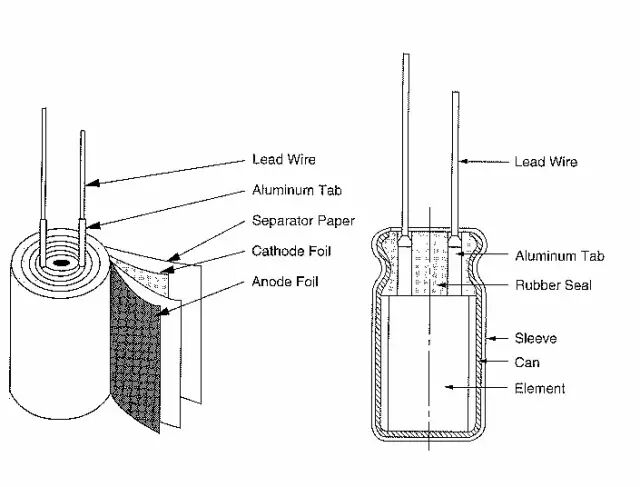 Lead Wire
Aluminum Tab
Separator Paper
Cathode Foil
Anode Foil

Lead Wire
Aluminum Tab
Rubber Seal
Sleeve
Can
Element