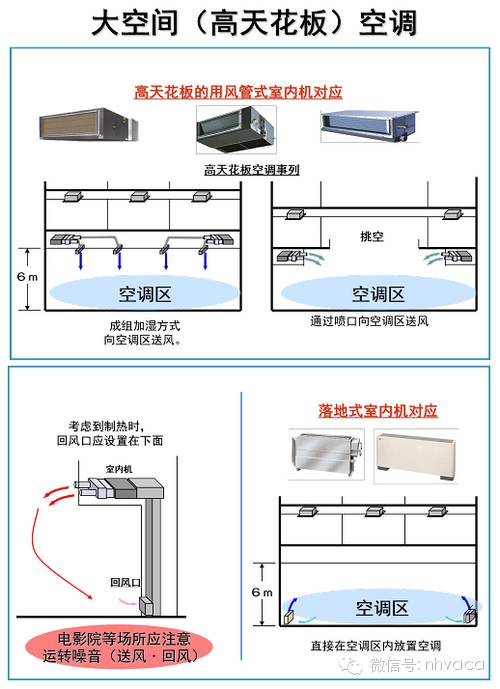 大空间（高天花板）空调

高天花板的用风管式室内机对应

高天花板空调事列

6 m

空调区

成组加湿方式
向空调区送风。

挑空

空调区

通过喷口向空调区送风

考虑到制热时，
回风口应设置在下面

室内机

回风口

电影院等场所应注意
运转噪音（送风・回风）

落地式室内机对应

6 m

空调区

直接在空调区内放置空调

微信号: nhvaca