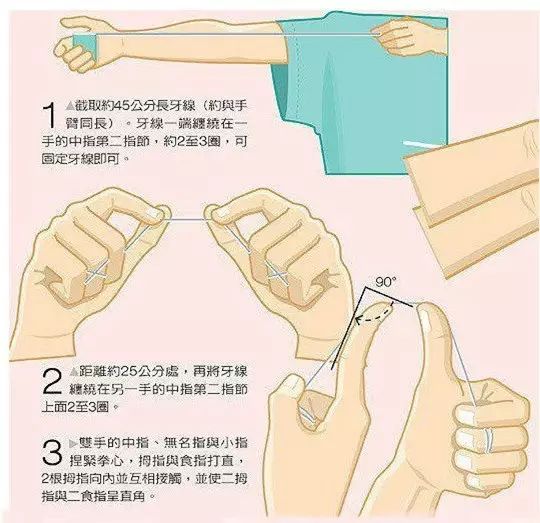 1 ▲截取約45公分長牙線（約與手臂同長）。牙線一端纏繞在一手的中指第二指節，約2至3圈，可固定牙線即可。

90°

2 ▲距離約25公分處，再將牙線纏繞在另一手的中指第二指節上面2至3圈。

3 ▶雙手的中指、無名指與小指捏緊拳心，拇指與食指打直，2根拇指向內並互相接觸，並使二拇指與二食指呈直角。