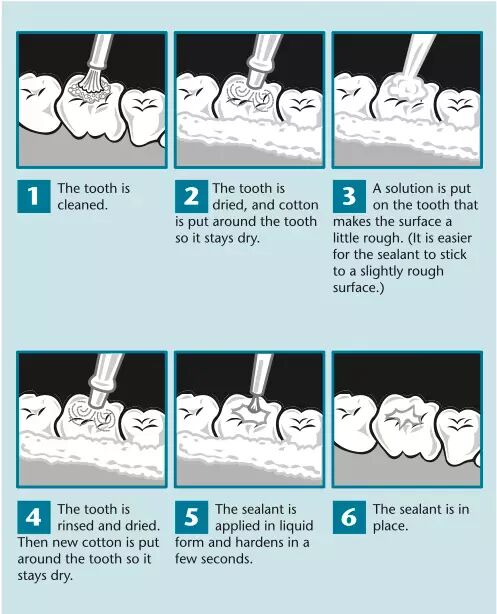 1 The tooth is cleaned.

2 The tooth is dried, and cotton is put around the tooth so it stays dry.

3 A solution is put on the tooth that makes the surface a little rough. (It is easier for the sealant to stick to a slightly rough surface.)

4 The tooth is rinsed and dried. Then new cotton is put around the tooth so it stays dry.

5 The sealant is applied in liquid form and hardens in a few seconds.

6 The sealant is in place.