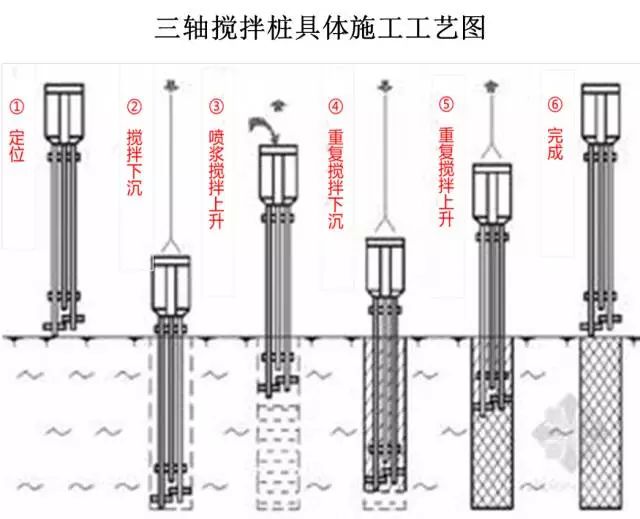 三轴搅拌桩具体施工工艺图

① 定位

② 搅拌下沉

③ 喷浆搅拌上升

④ 重复搅拌下沉

⑤ 重复搅拌上升

⑥ 完成