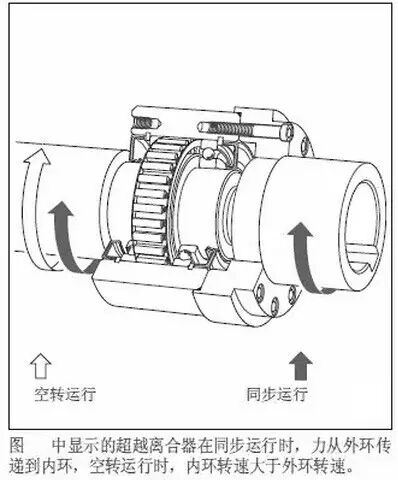 空转运行

同步运行

图　中显示的超越离合器在同步运行时，力从外环传递到内环，空转运行时，内环转速大于外环转速。