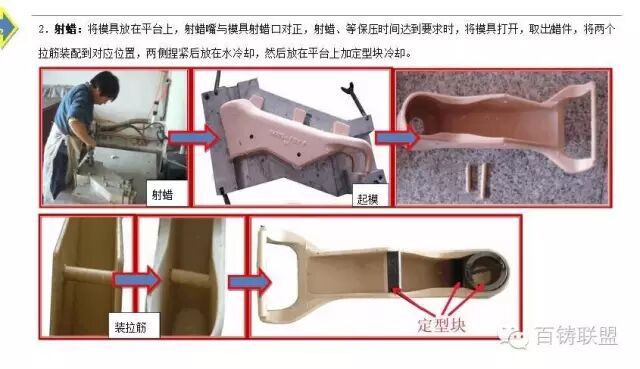 2．射蜡：将模具放在平台上，射蜡嘴与模具射蜡口对正，射蜡、等保压时间达到要求时，将模具打开，取出蜡件，将两个拉筋装配到对应位置，两侧捏紧后放在水冷却，然后放在平台上加定型块冷却。

射蜡

起模

装拉筋

定型块

百铸联盟