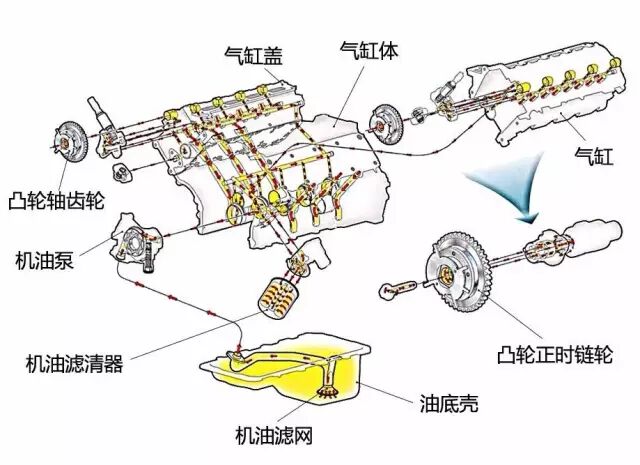 气缸盖

气缸体

气缸

凸轮轴齿轮

机油泵

机油滤清器

凸轮正时链轮

油底壳

机油滤网