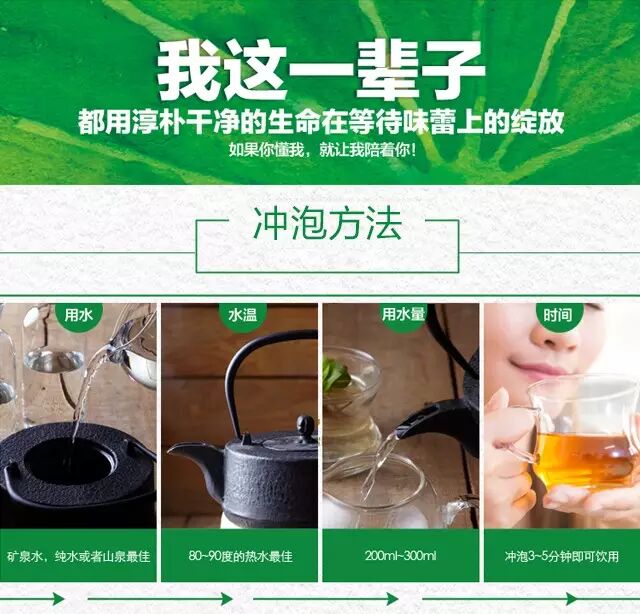 我这一辈子
都用淳朴干净的生命在等待味蕾上的绽放
如果你懂我，就让我陪着你！

冲泡方法

用水
矿泉水，纯水或者山泉最佳

水温
80~90度的热水最佳

用水量
200ml~300ml

时间
冲泡3~5分钟即可饮用