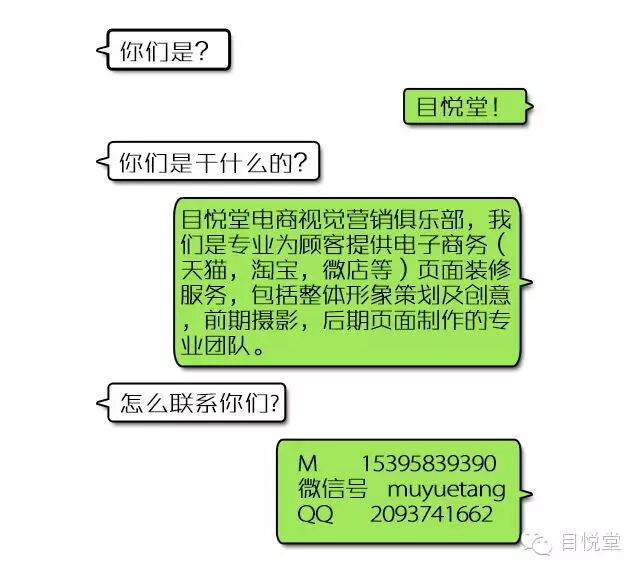 你们是?

目悦堂!

你们是干什么的?

目悦堂电商视觉营销俱乐部，我们是专业为顾客提供电子商务（天猫，淘宝，微店等）页面装修服务，包括整体形象策划及创意，前期摄影，后期页面制作的专业团队。

怎么联系你们?

M 15395839390
微信号 muyuetang
QQ 2093741662

目悦堂