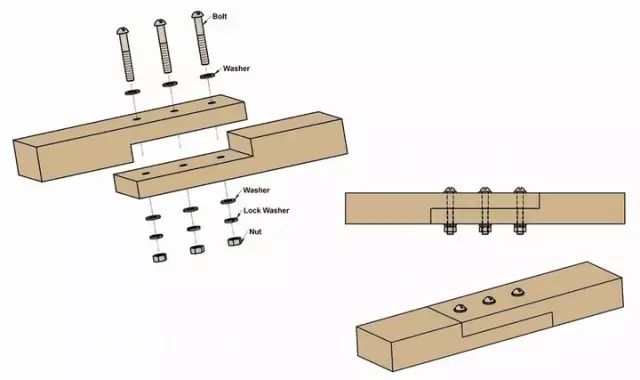 Bolt
Washer
Washer
Lock Washer
Nut