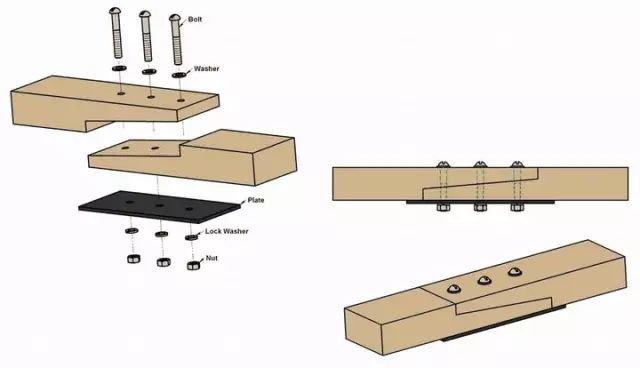 Bolt
Washer
Plate
Lock Washer
Nut