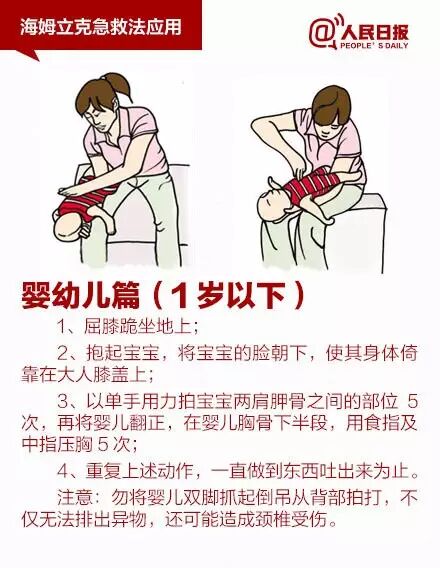 海姆立克急救法应用

@人民日报
PEOPLE'S DAILY

婴幼儿篇（1岁以下）

1、屈膝跪坐地上；

2、抱起宝宝，将宝宝的脸朝下，使其身体倚靠在大人膝盖上；

3、以单手用力拍宝宝两肩胛骨之间的部位 5 次，再将婴儿翻正，在婴儿胸骨下半段，用食指及中指压胸 5 次；

4、重复上述动作，一直做到东西吐出来为止。

注意：勿将婴儿双脚抓起倒吊从背部拍打，不仅无法排出异物，还可能造成颈椎受伤。