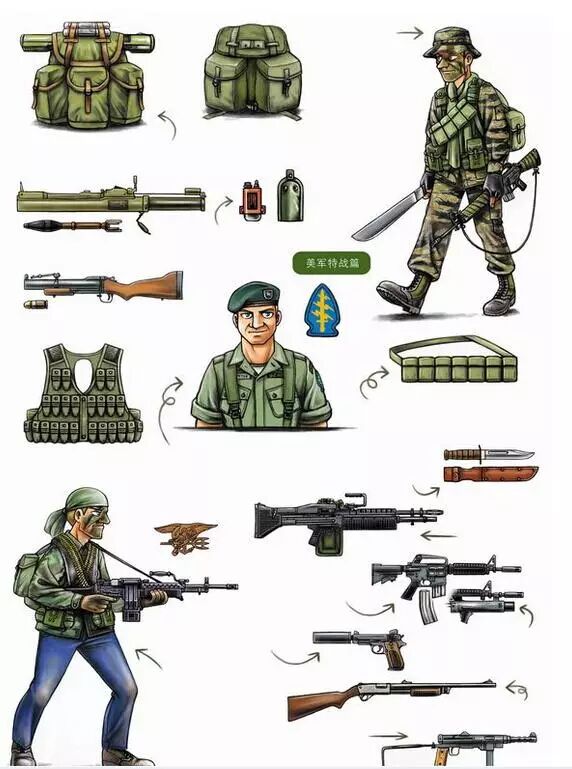 美军特战篇