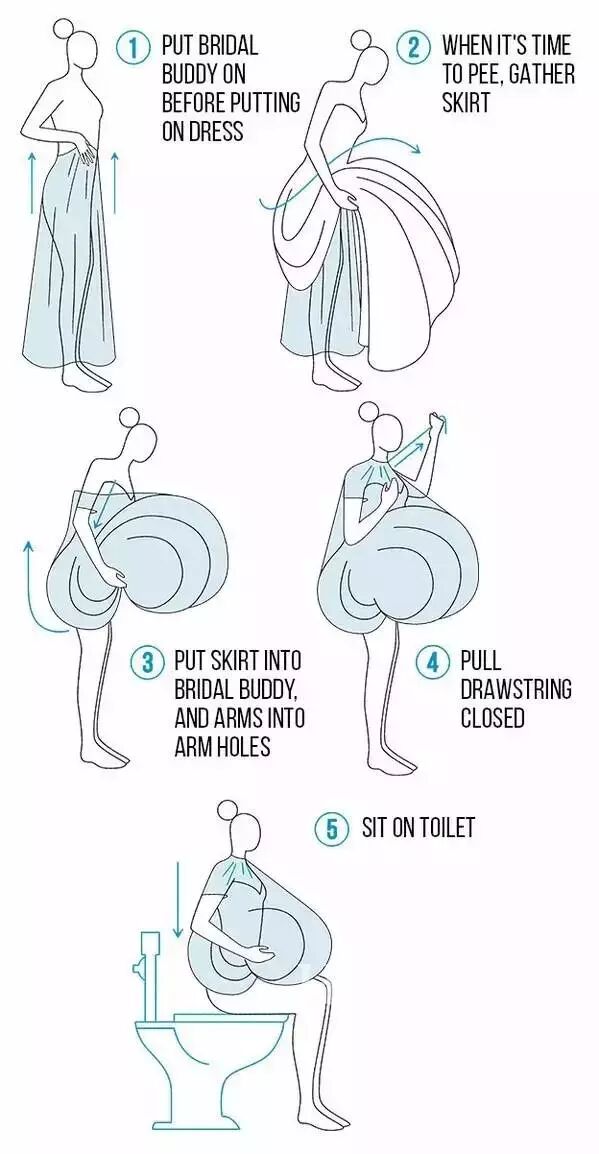 1 PUT BRIDAL BUDDY ON BEFORE PUTTING ON DRESS

2 WHEN IT'S TIME TO PEE, GATHER SKIRT

3 PUT SKIRT INTO BRIDAL BUDDY, AND ARMS INTO ARM HOLES

4 PULL DRAWSTRING CLOSED

5 SIT ON TOILET