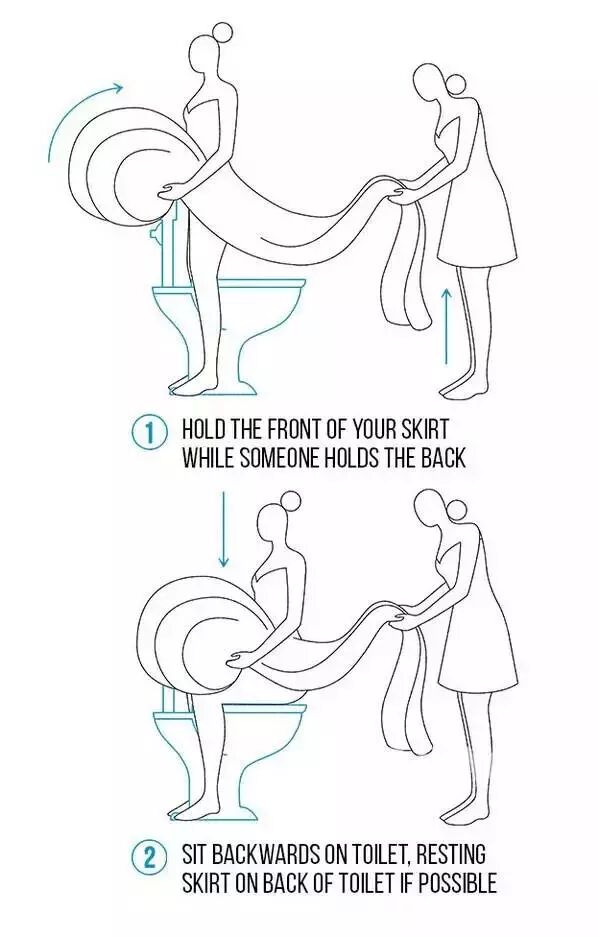 1 HOLD THE FRONT OF YOUR SKIRT WHILE SOMEONE HOLDS THE BACK

2 SIT BACKWARDS ON TOILET, RESTING SKIRT ON BACK OF TOILET IF POSSIBLE