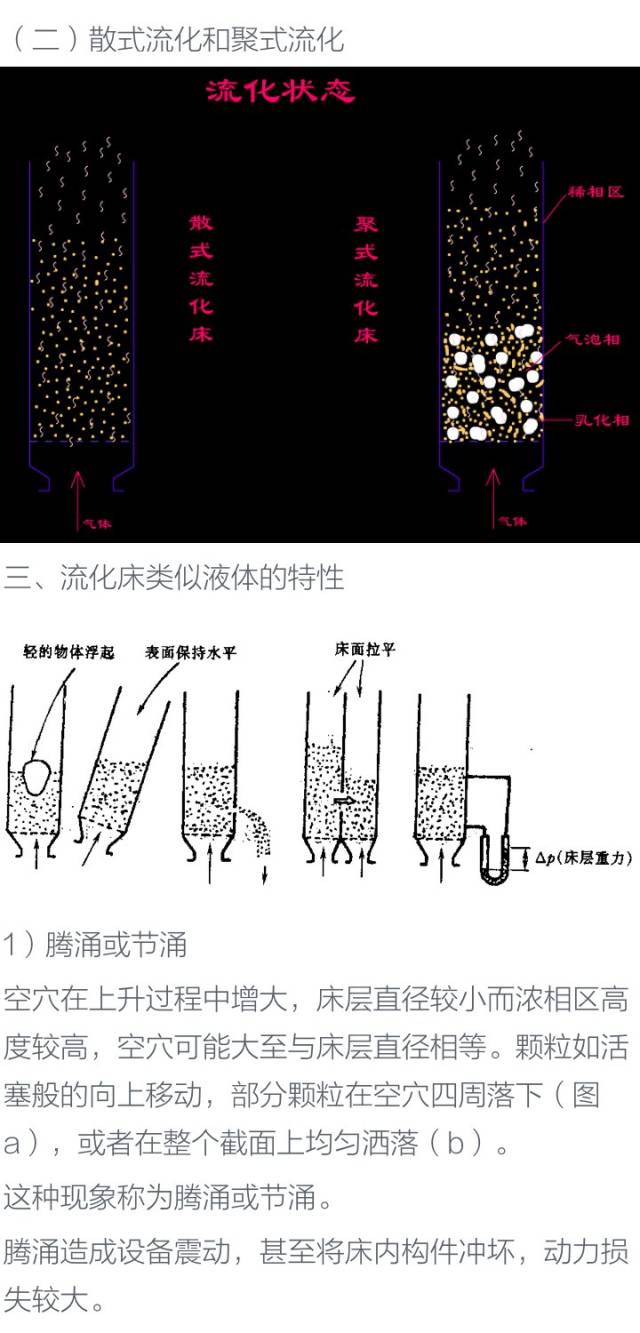 （二）散式流化和聚式流化

流化状态

散式流化床

聚式流化床

稀相区

气泡相

乳化相

气体

气体

三、流化床类似液体的特性

轻的物体浮起

表面保持水平

床面拉平

$\Delta p$(床层重力)

1）腾涌或节涌

空穴在上升过程中增大，床层直径较小而浓相区高度较高，空穴可能大至与床层直径相等。颗粒如活塞般的向上移动，部分颗粒在空穴四周落下（图a），或者在整个截面上均匀洒落（b）。

这种现象称为腾涌或节涌。

腾涌造成设备震动，甚至将床内构件冲坏，动力损失较大。