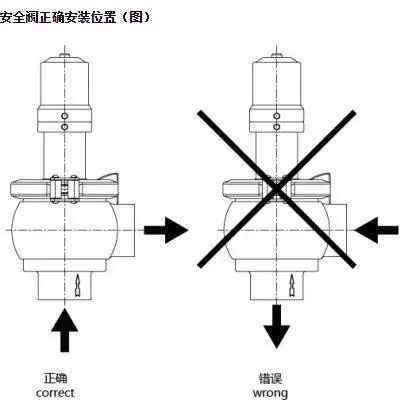 安全阀正确安装位置（图）

正确
correct

错误
wrong