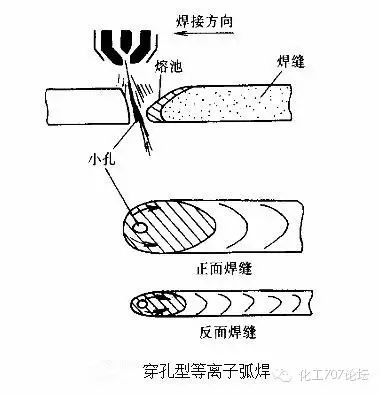 焊接方向

熔池

焊缝

小孔

正面焊缝

反面焊缝

穿孔型等离子弧焊

化工707论坛