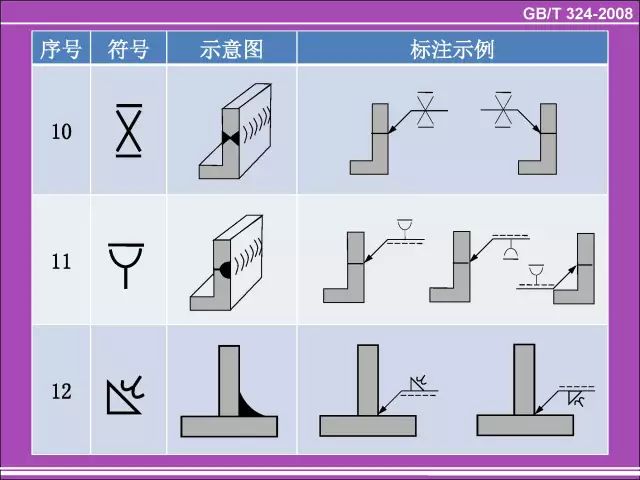 GB/T 324-2008

| 序号 | 符号 | 示意图 | 标注示例 |
|---|---|---|---|
| 10 | | | |
| 11 | | | |
| 12 | | | |