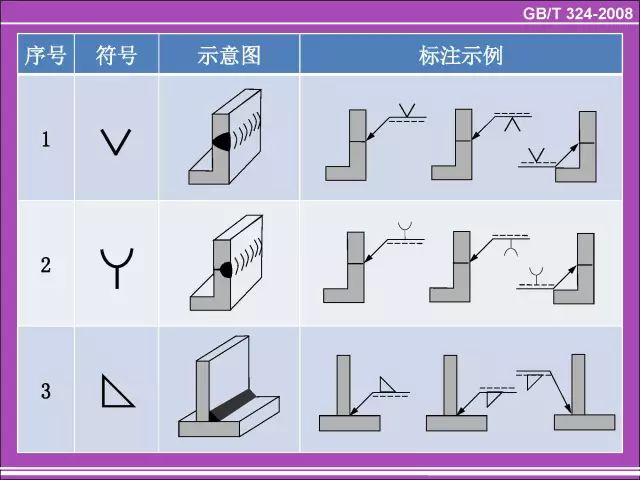 GB/T 324-2008

| 序号 | 符号 | 示意图 | 标注示例 |
|---|---|---|---|
| 1 | | | |
| 2 | | | |
| 3 | | | |