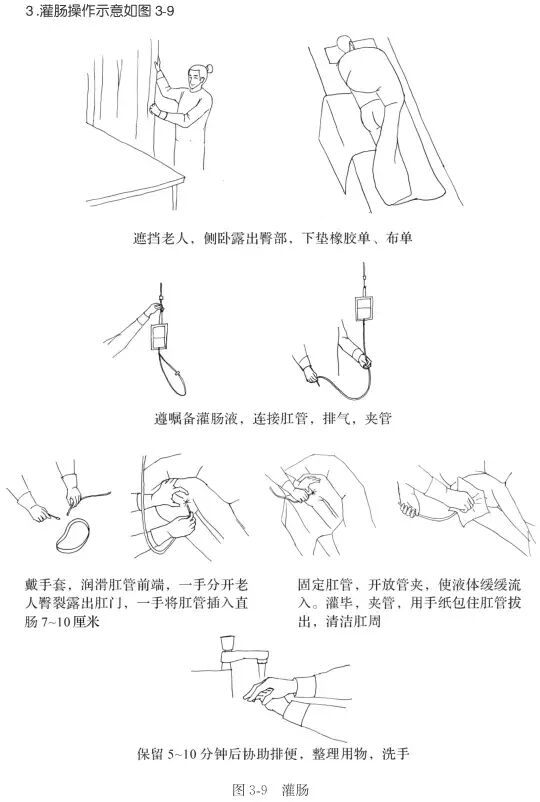 3.灌肠操作示意如图 3-9

遮挡老人，侧卧露出臀部，下垫橡胶单、布单

遵嘱备灌肠液，连接肛管，排气，夹管

戴手套，润滑肛管前端，一手分开老人臀裂露出肛门，一手将肛管插入直肠 7~10 厘米

固定肛管，开放管夹，使液体缓缓流入。灌毕，夹管，用手纸包住肛管拔出，清洁肛周

保留 5~10 分钟后协助排便，整理用物，洗手

图 3-9 灌肠