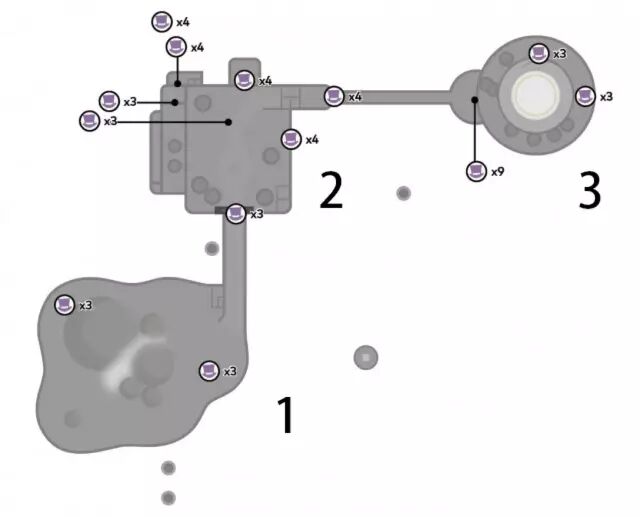 x4
x4
x4
x3
x3
x4
x4
x3
x3
x9
2
3
x3
x3
x3
1