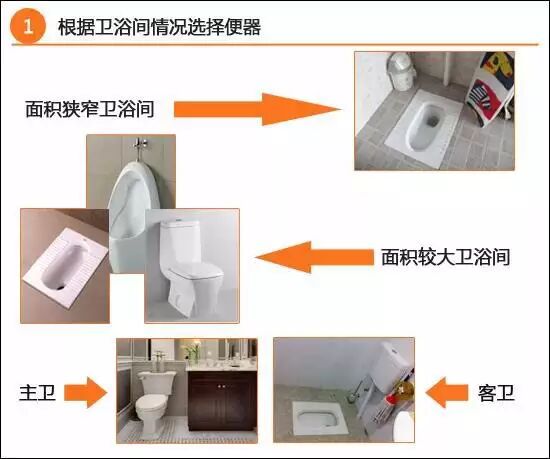 1 根据卫浴间情况选择便器

面积狭窄卫浴间

面积较大卫浴间

主卫

客卫