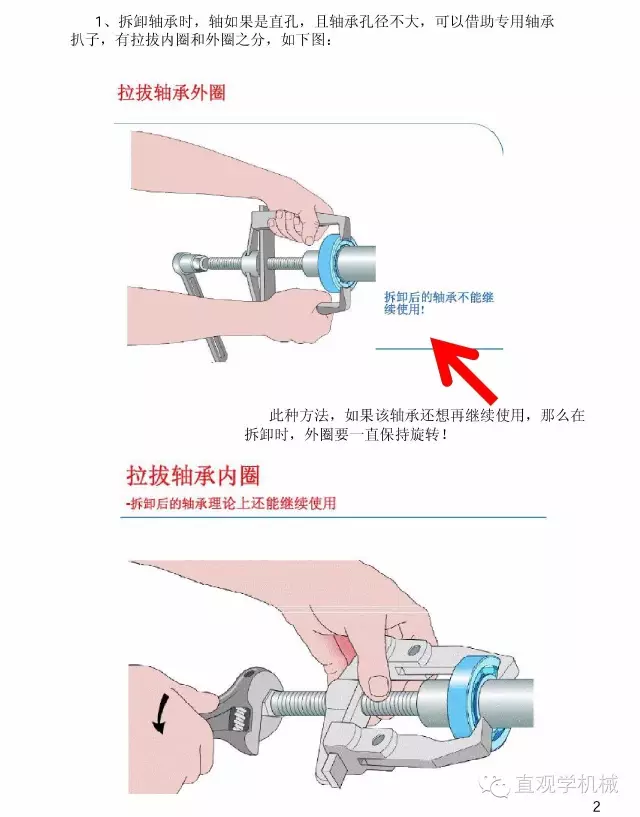 1、拆卸轴承时，轴如果是直孔，且轴承孔径不大，可以借助专用轴承扒子，有拉拔内圈和外圈之分，如下图：

拉拔轴承外圈

拆卸后的轴承不能继续使用！

此种方法，如果该轴承还想再继续使用，那么在拆卸时，外圈要一直保持旋转！

拉拔轴承内圈

-拆卸后的轴承理论上还能继续使用

直观学机械

2